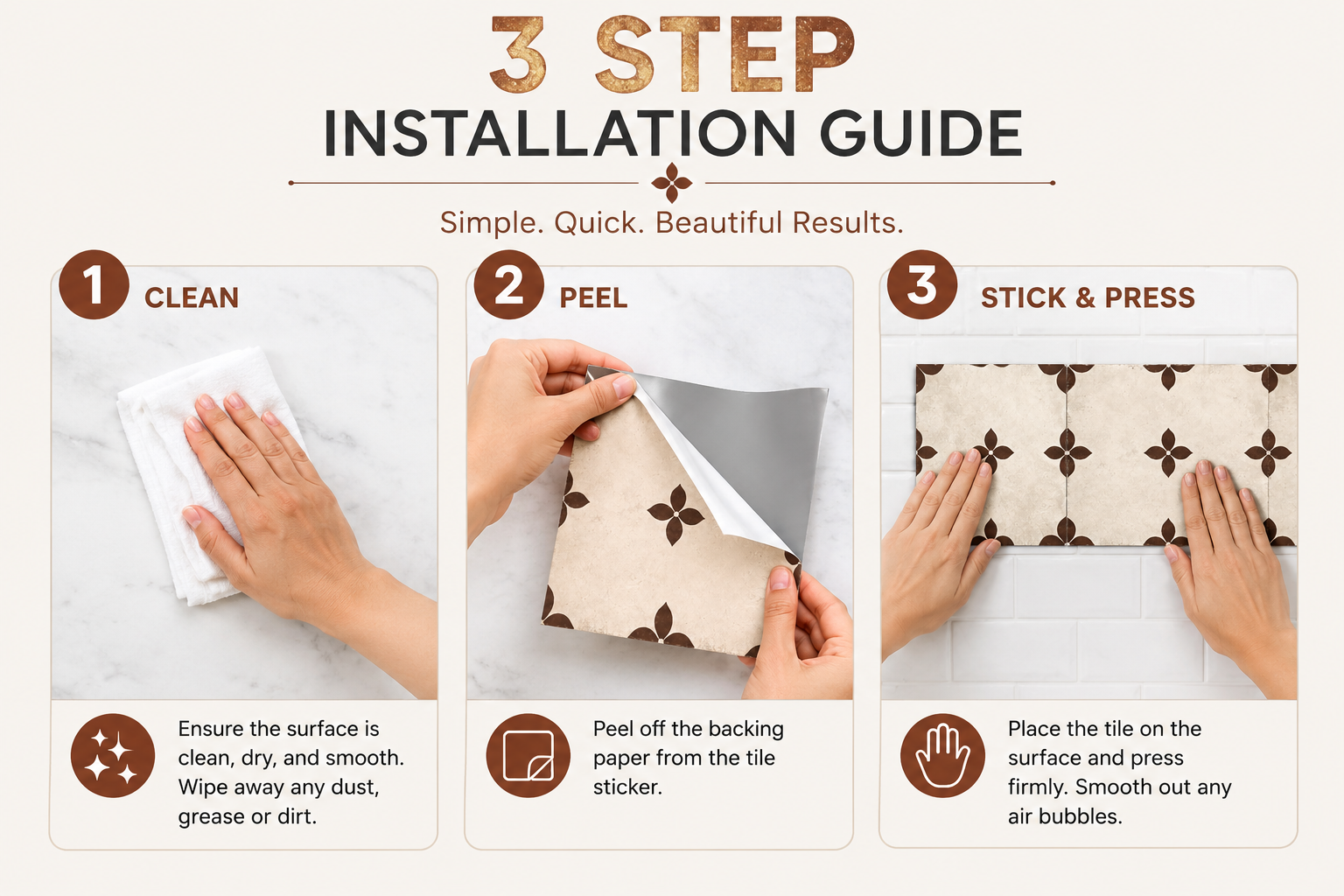 3 STEP
INSTALLATION GUIDE

Simple. Quick. Beautiful Results.

1 CLEAN

Ensure the surface is clean, dry, and smooth. Wipe away any dust, grease or dirt.

2 PEEL

Peel off the backing paper from the tile sticker.

3 STICK & PRESS

Place the tile on the surface and press firmly. Smooth out any air bubbles.